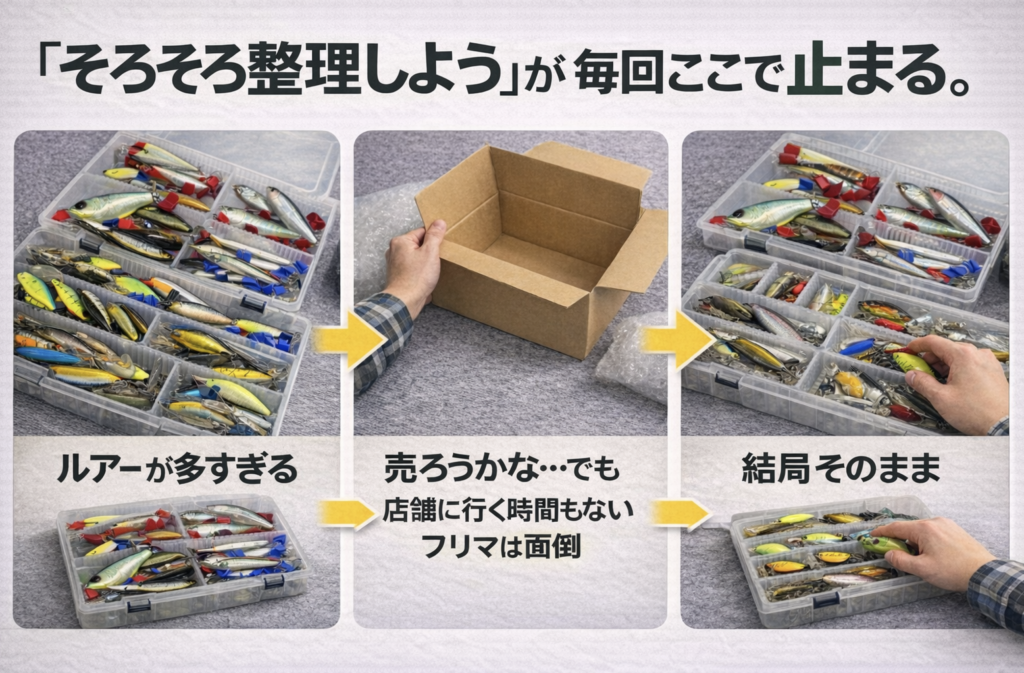 「そろそろ整理しよう」が毎回ここで止まる。

ルアーが多すぎる

売ろうかな…でも
店舗に行く時間もない
フリマは面倒

結局そのまま